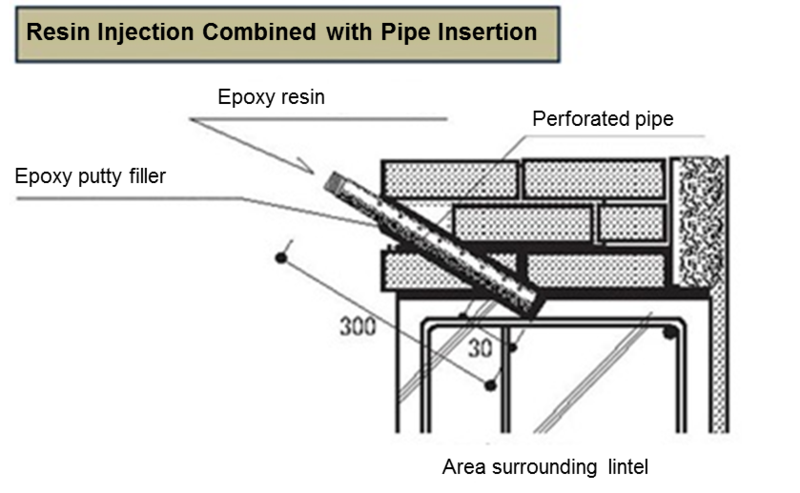 Resin Injection Combined with Pipe Insertion

Epoxy resin

Perforated pipe

Epoxy putty filler

300

30

Area surrounding lintel